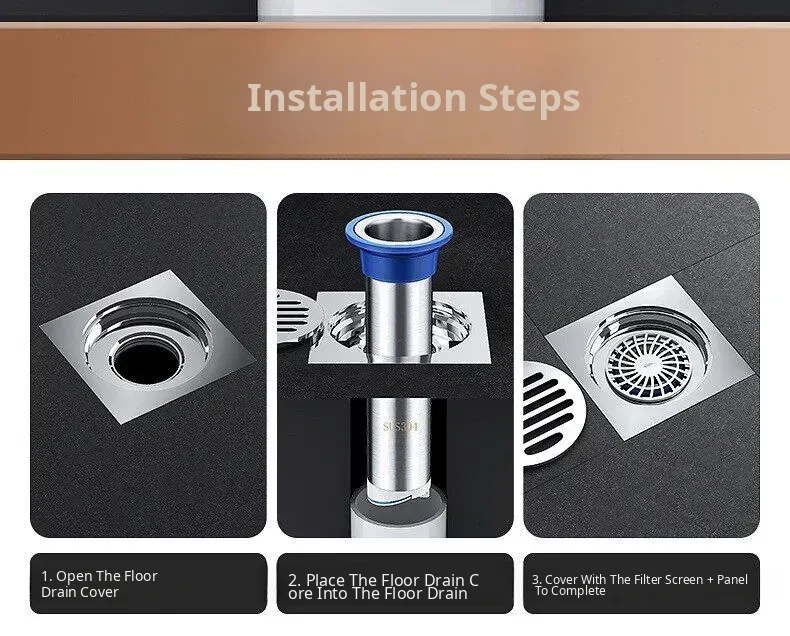 Installation Steps

SUS304

1. Open The Floor Drain Cover

2. Place The Floor Drain C ore Into The Floor Drain

3. Cover With The Filter Screen + Panel To Complete