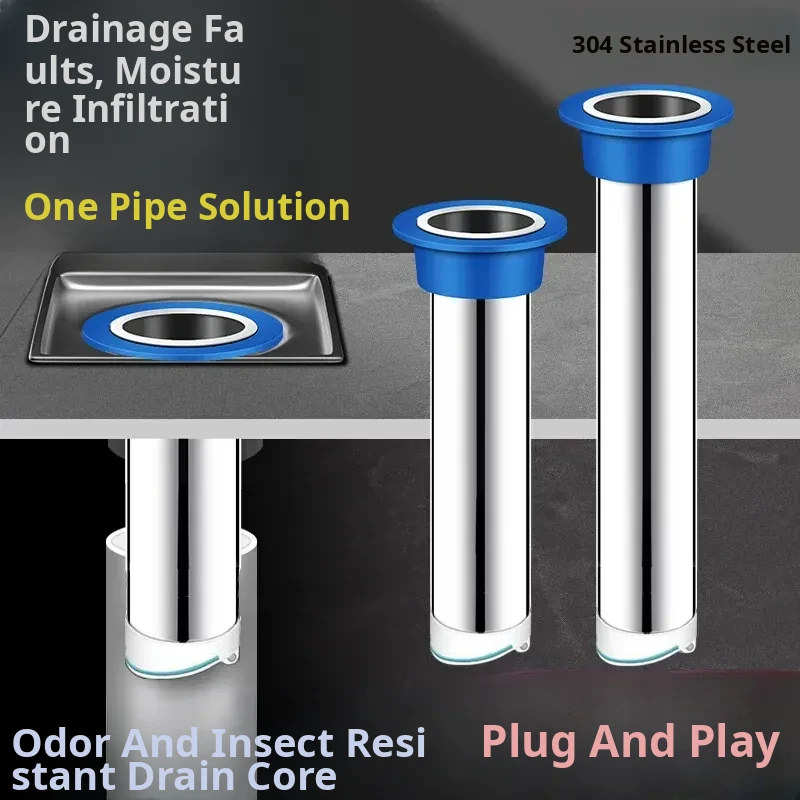 Drainage Fa ults, Moistu re Infiltrati on

304 Stainless Steel

One Pipe Solution

Odor And Insect Resi stant Drain Core

Plug And Play